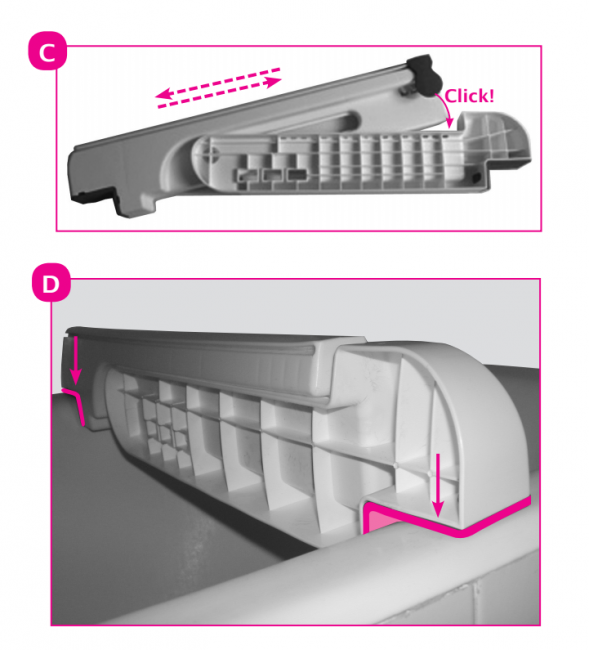 C

Click!

D